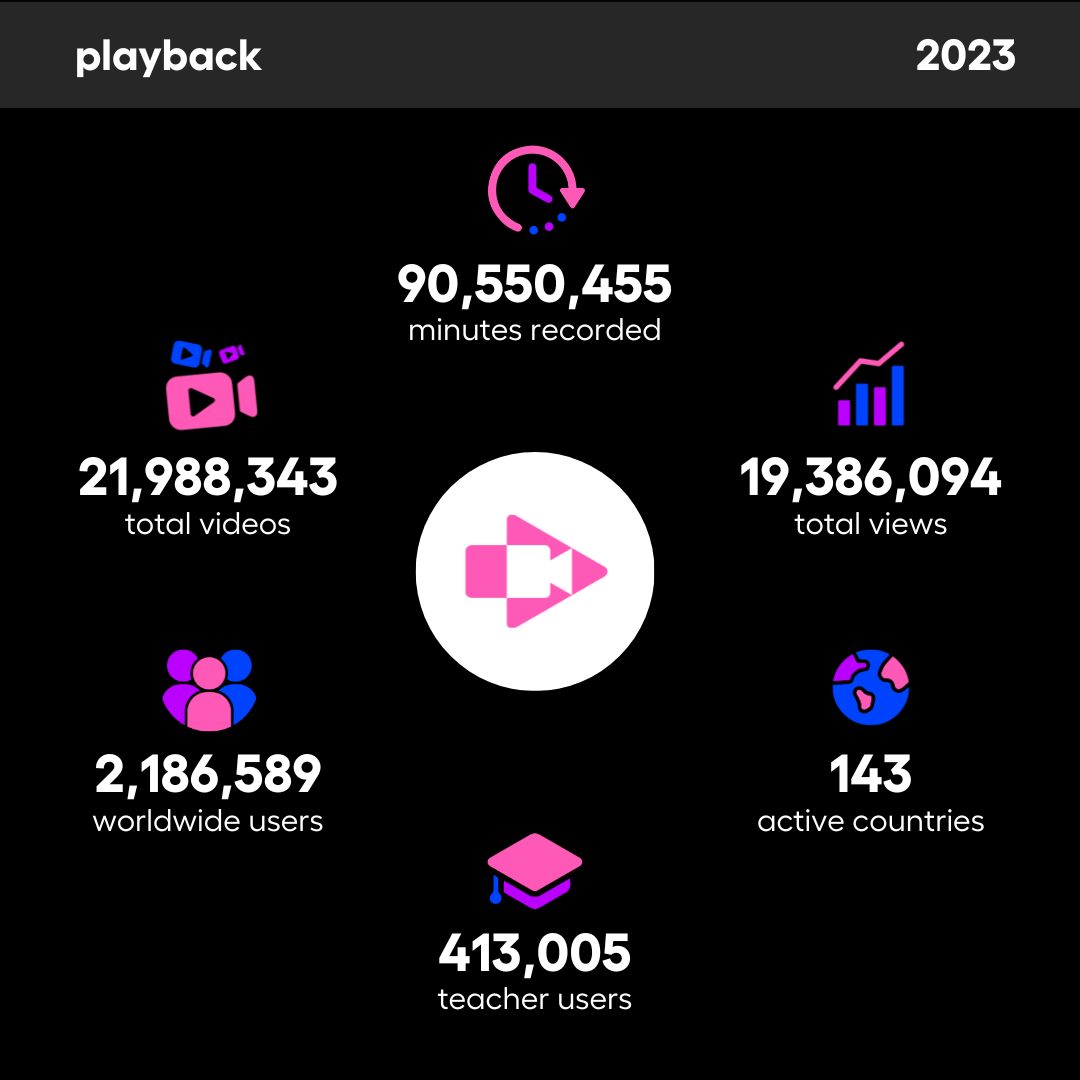 playback

2023

90,550,455
minutes recorded

21,988,343
total videos

19,386,094
total views

2,186,589
worldwide users

143
active countries

413,005
teacher users