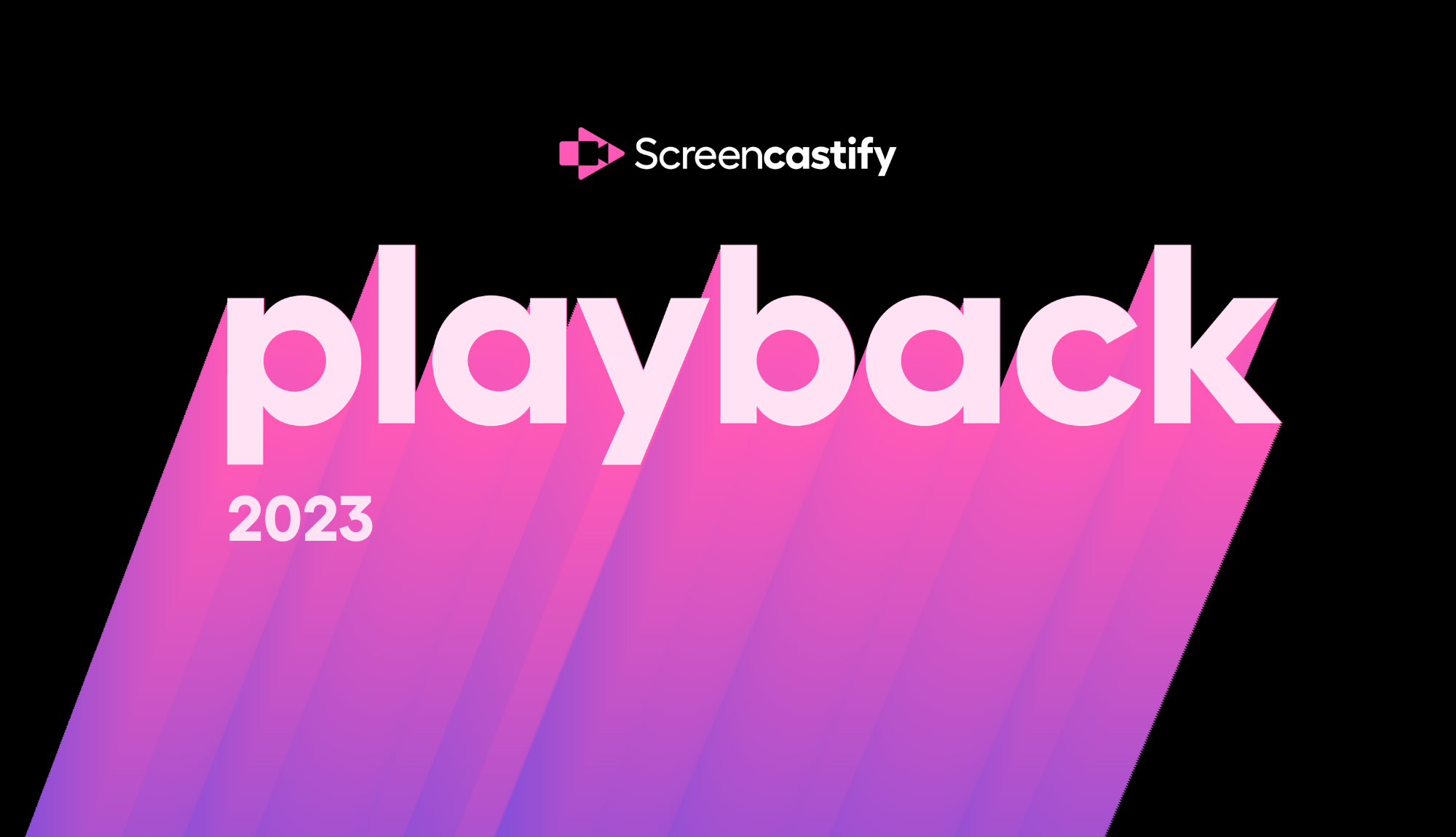 Screencastify

playback

2023